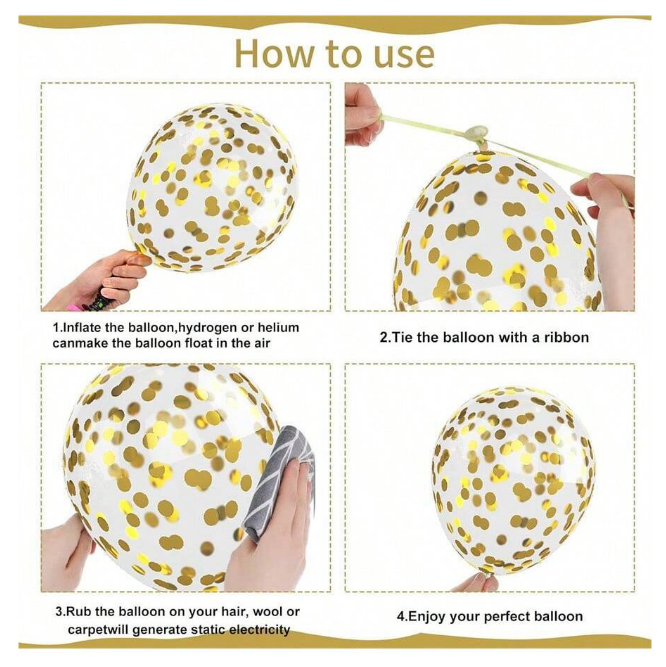 How to use

1.Inflate the balloon,hydrogen or helium canmake the balloon float in the air

2.Tie the balloon with a ribbon

3.Rub the balloon on your hair, wool or carpetwill generate static electricity

4.Enjoy your perfect balloon