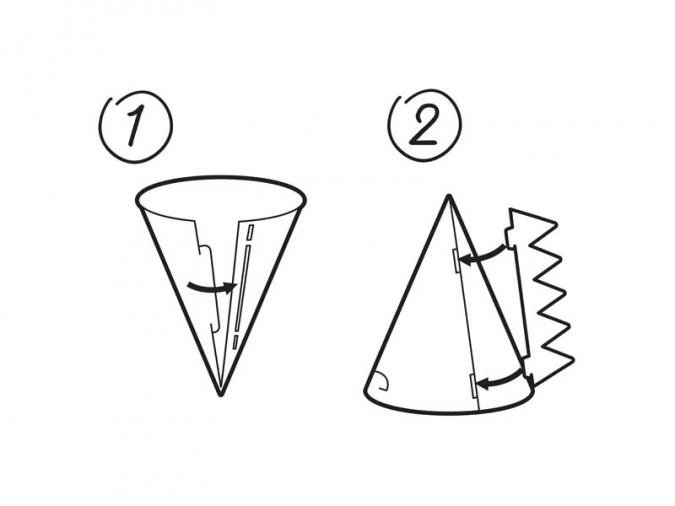 1

2